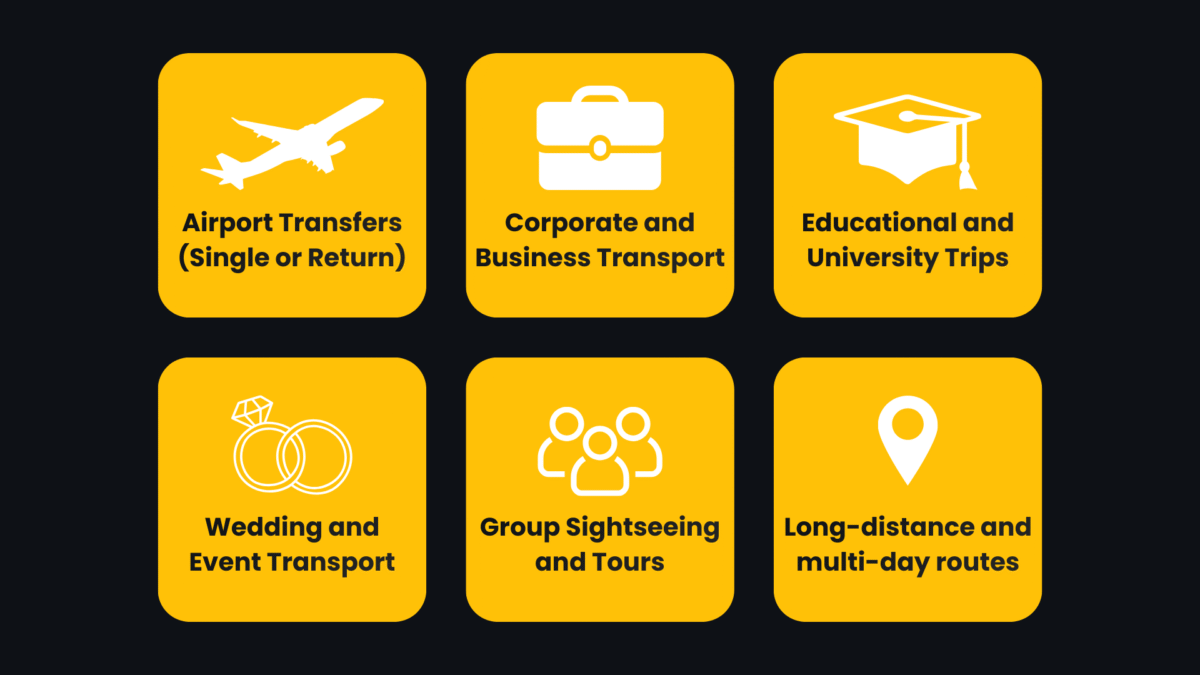 Airport Transfers (Single or Return)

Corporate and Business Transport

Educational and University Trips

Wedding and Event Transport

Group Sightseeing and Tours

Long-distance and multi-day routes