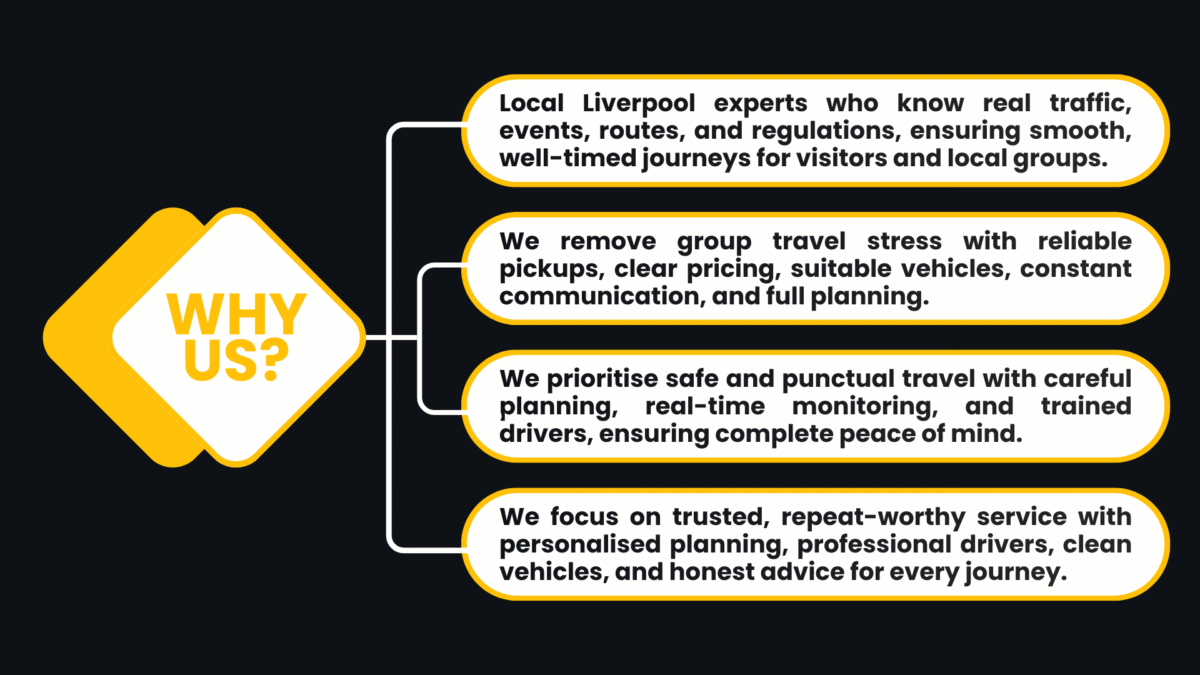 WHY US?

Local Liverpool experts who know real traffic, events, routes, and regulations, ensuring smooth, well-timed journeys for visitors and local groups.

We remove group travel stress with reliable pickups, clear pricing, suitable vehicles, constant communication, and full planning.

We prioritise safe and punctual travel with careful planning, real-time monitoring, and trained drivers, ensuring complete peace of mind.

We focus on trusted, repeat-worthy service with personalised planning, professional drivers, clean vehicles, and honest advice for every journey.