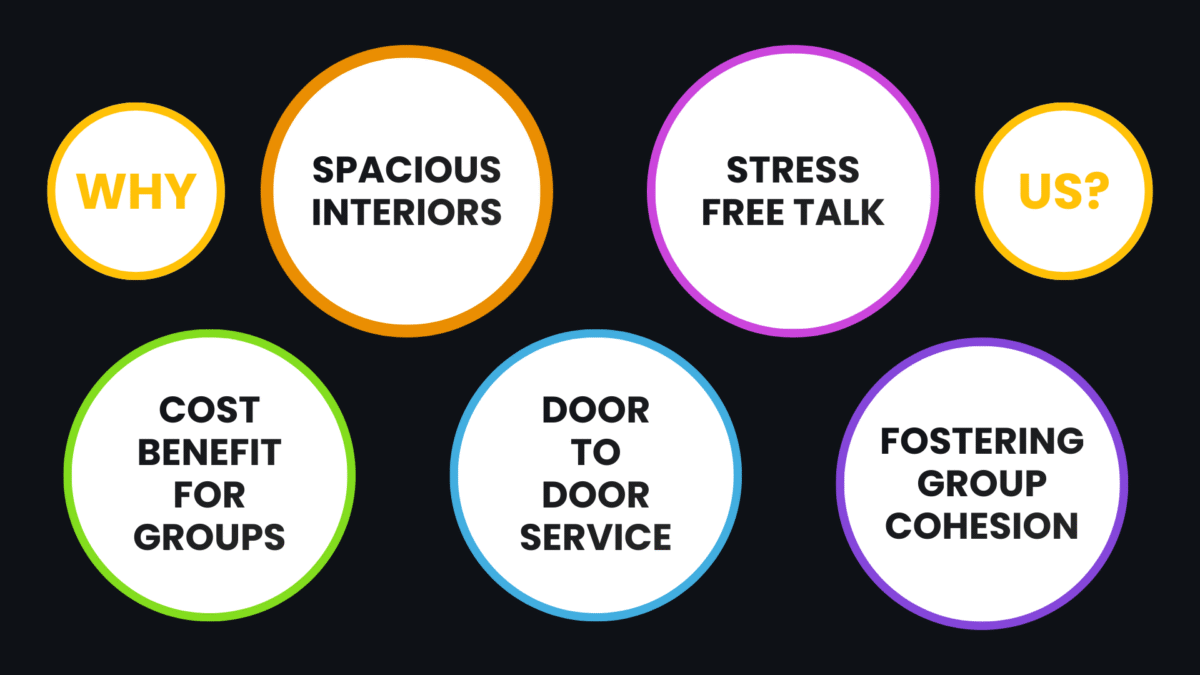 WHY

SPACIOUS INTERIORS

STRESS FREE TALK

US?

COST BENEFIT FOR GROUPS

DOOR TO DOOR SERVICE

FOSTERING GROUP COHESION