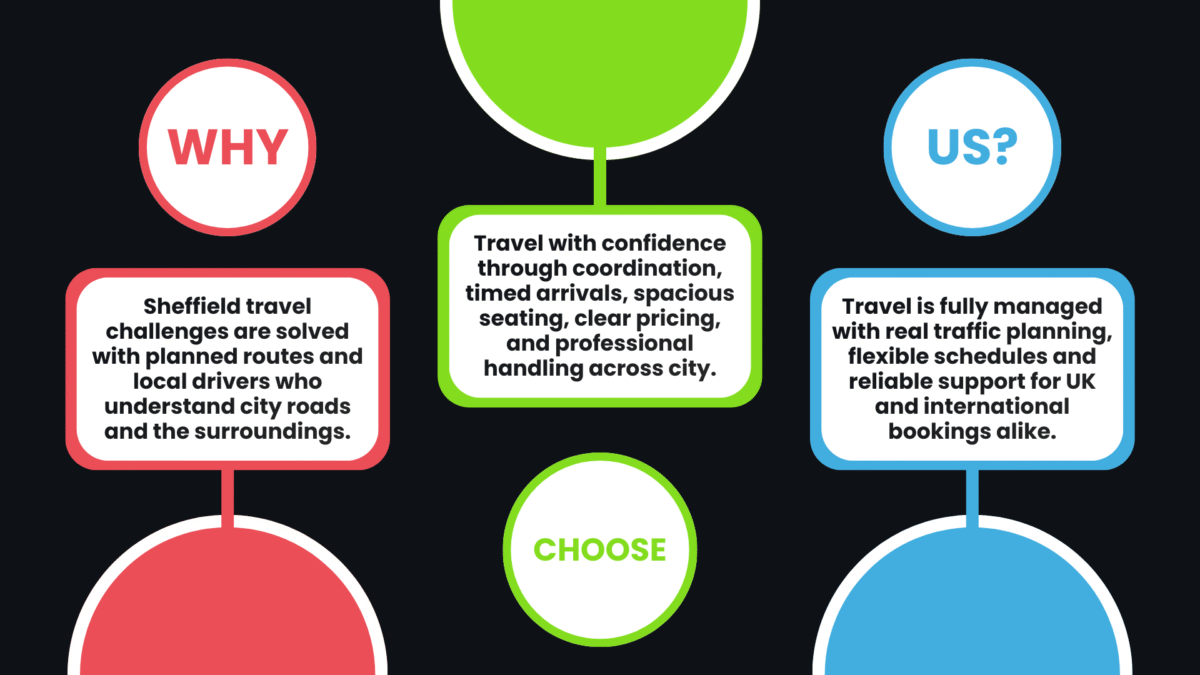 WHY

Sheffield travel challenges are solved with planned routes and local drivers who understand city roads and the surroundings.

Travel with confidence through coordination, timed arrivals, spacious seating, clear pricing, and professional handling across city.

CHOOSE

US?

Travel is fully managed with real traffic planning, flexible schedules and reliable support for UK and international bookings alike.